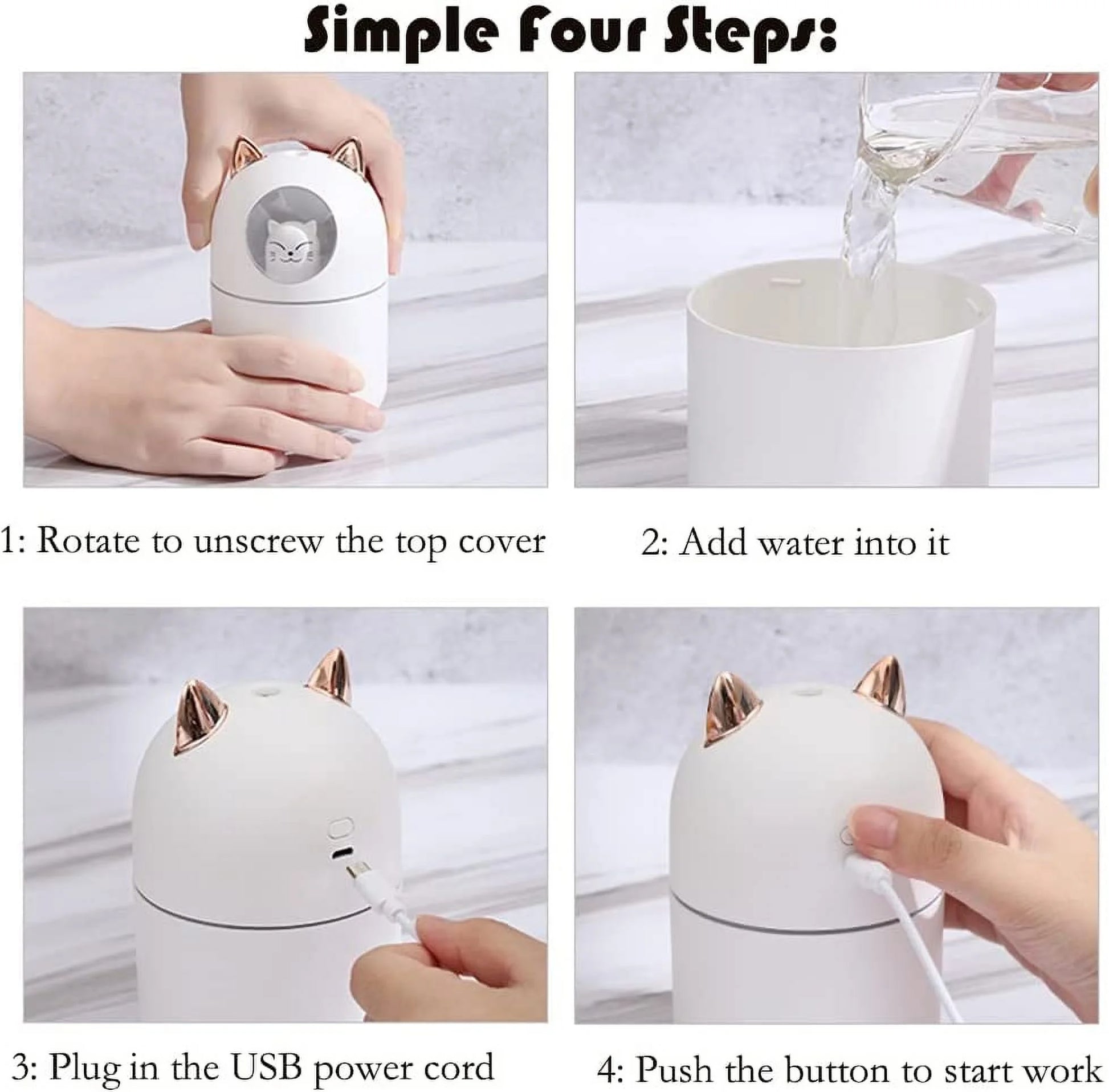 Simple Four Steps:

1: Rotate to unscrew the top cover

2: Add water into it

3: Plug in the USB power cord

4: Push the button to start work